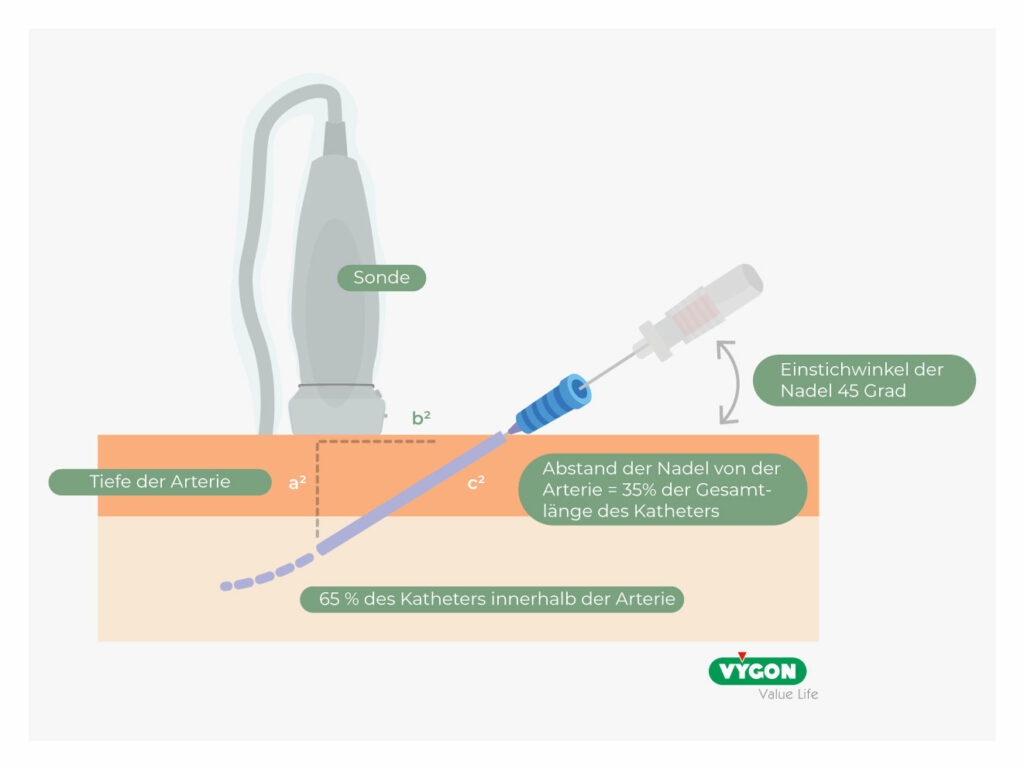 Sonde

Einstichwinkel der Nadel 45 Grad

$b^2$

Tiefe der Arterie

$a^2$

$c^2$

Abstand der Nadel von der Arterie = 35% der Gesamtlänge des Katheters

65 % des Katheters innerhalb der Arterie

VYGON
Value Life